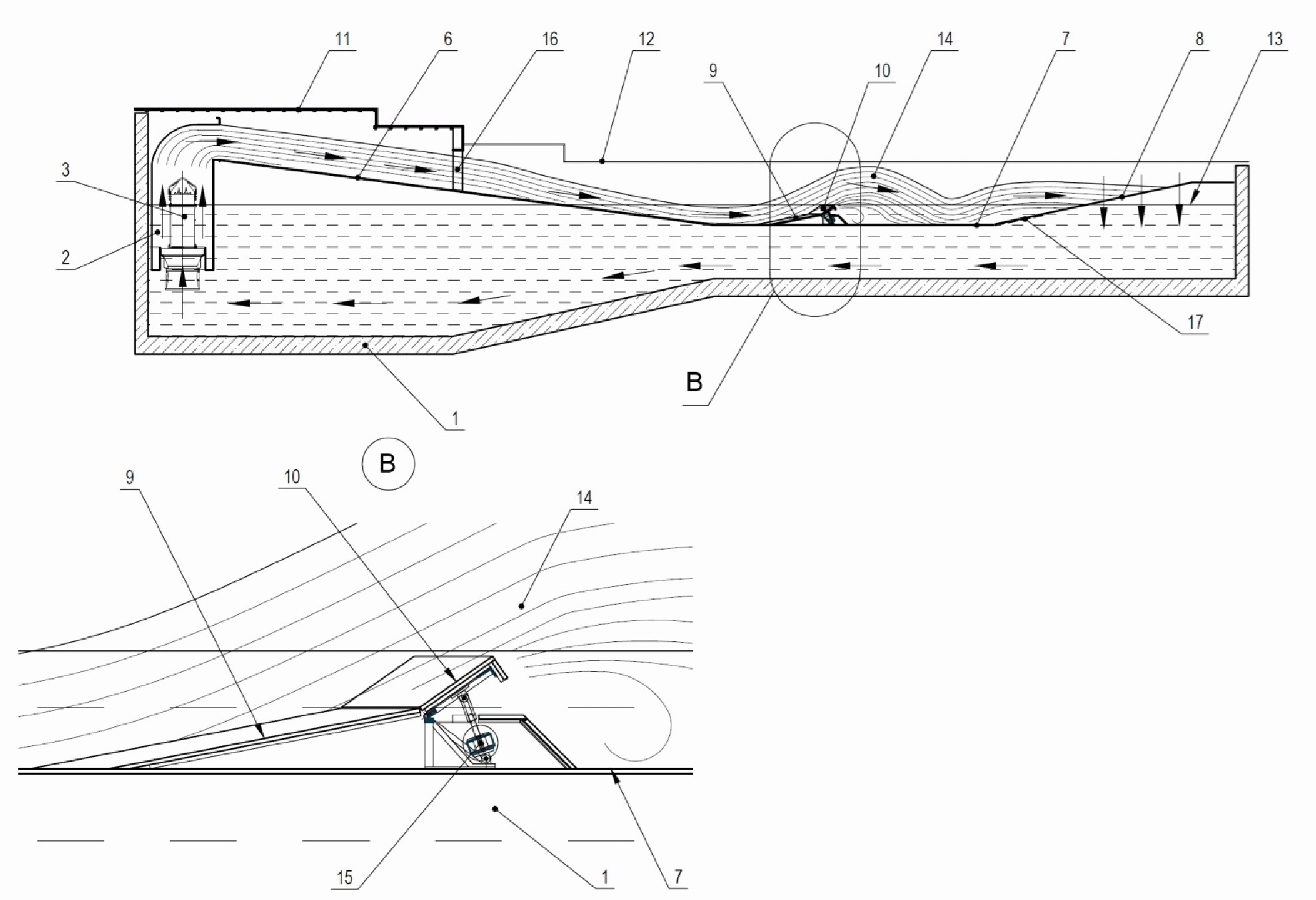 11
6
16
12
9
10
14
7
8
13
3
2
17
B
1

B
9
10
14
15
1
7